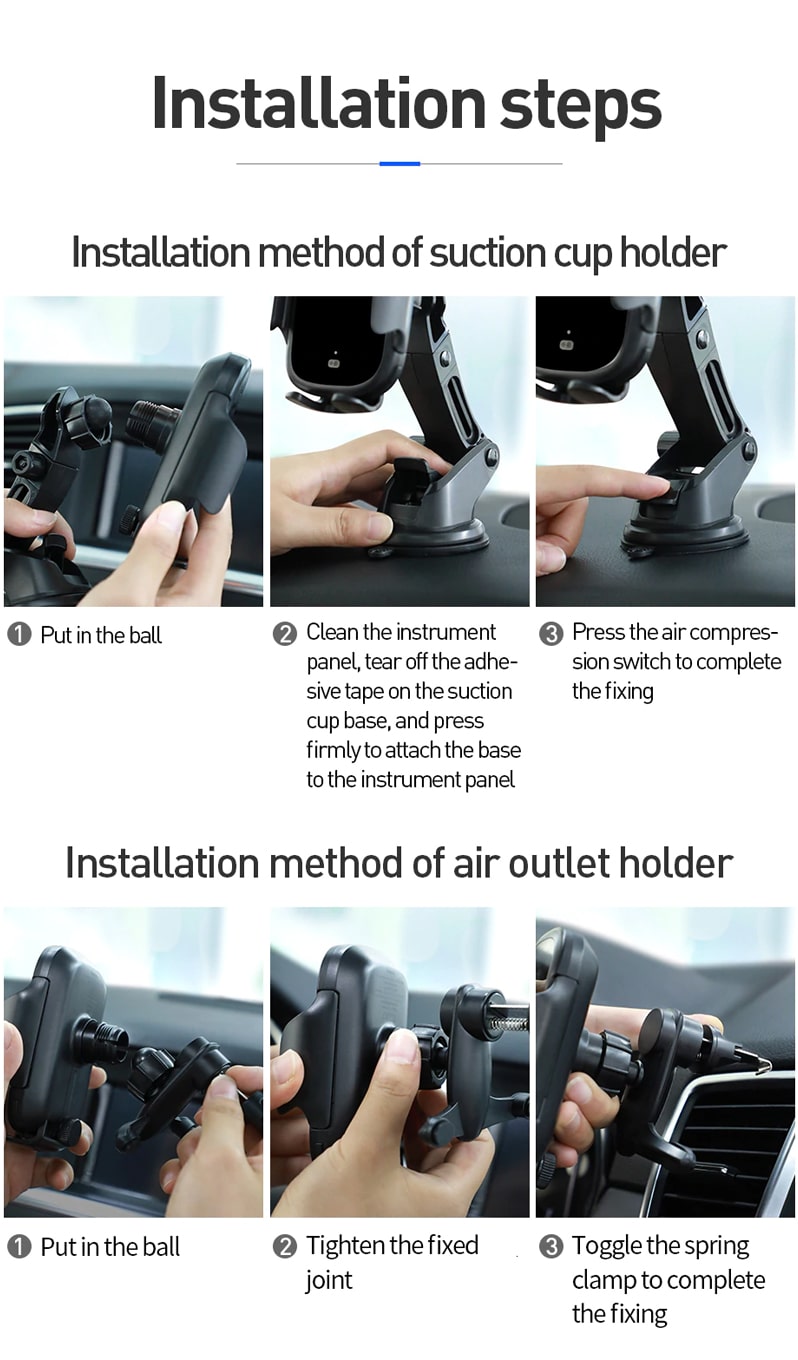 Installation steps

Installation method of suction cup holder

❶ Put in the ball

❷ Clean the instrument panel, tear off the adhesive tape on the suction cup base, and press firmly to attach the base to the instrument panel

❸ Press the air compression switch to complete the fixing

Installation method of air outlet holder

❶ Put in the ball

❷ Tighten the fixed joint

❸ Toggle the spring clamp to complete the fixing