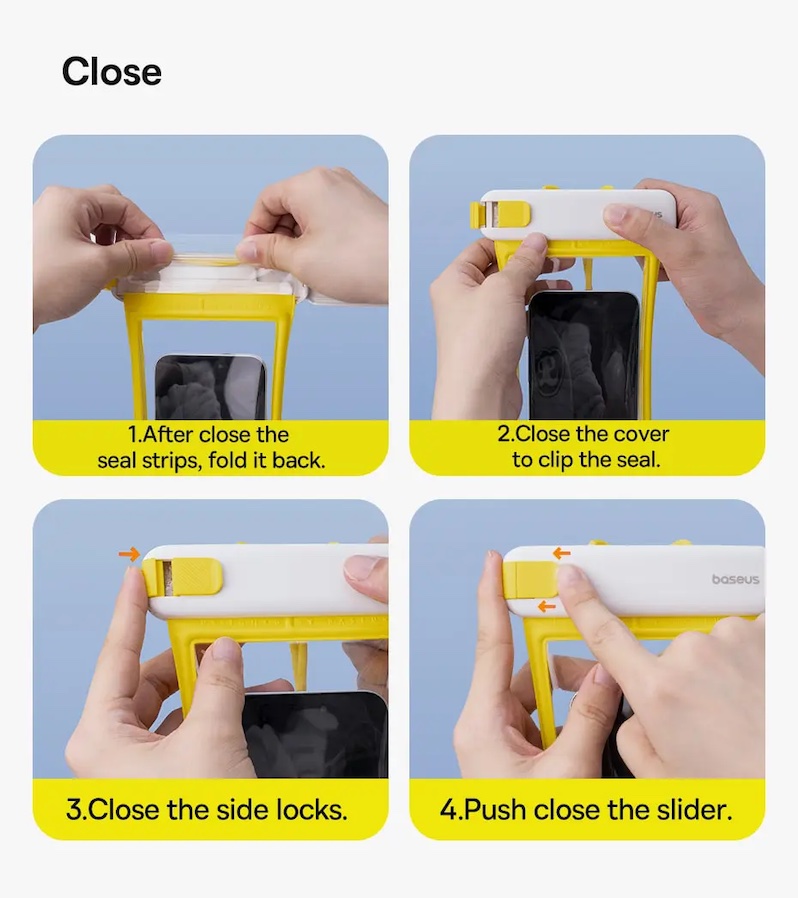 Close

1.After close the seal strips, fold it back.

2.Close the cover to clip the seal.

3.Close the side locks.

baseus

4.Push close the slider.