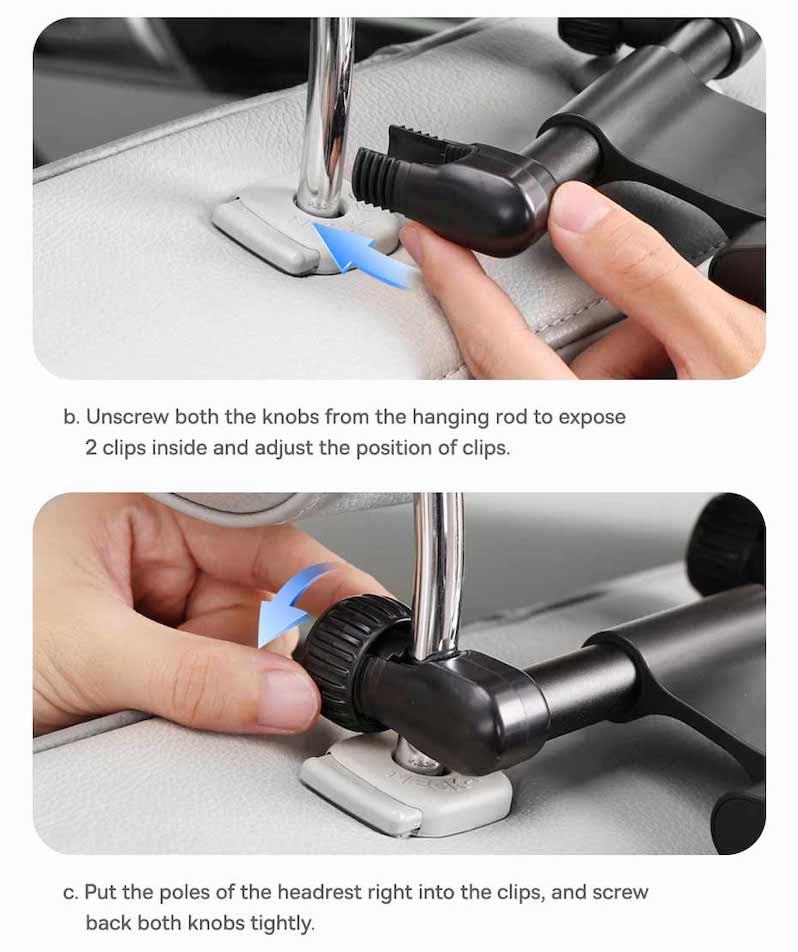 b. Unscrew both the knobs from the hanging rod to expose 2 clips inside and adjust the position of clips.

c. Put the poles of the headrest right into the clips, and screw back both knobs tightly.